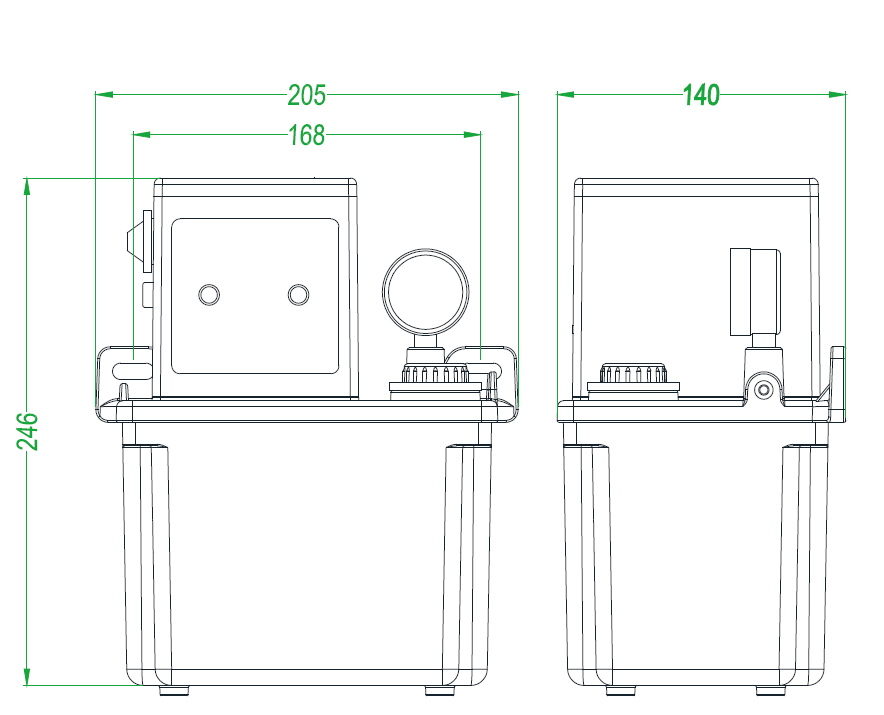 205
168
140
246