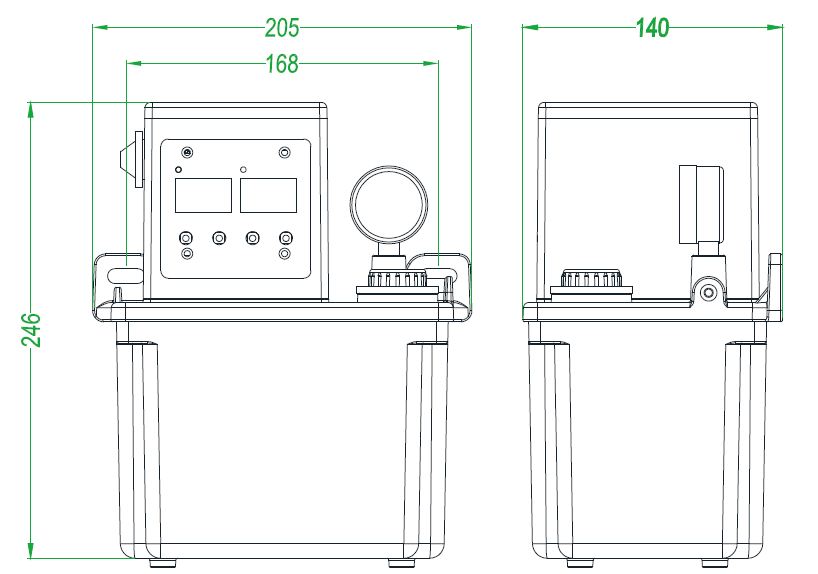 205
168
246
140