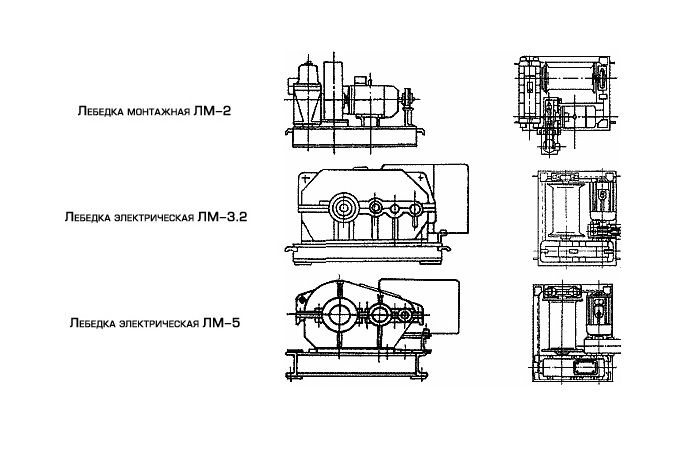 Лебедка монтажная ЛМ-2

Лебедка электрическая ЛМ-3.2

Лебедка электрическая ЛМ-5