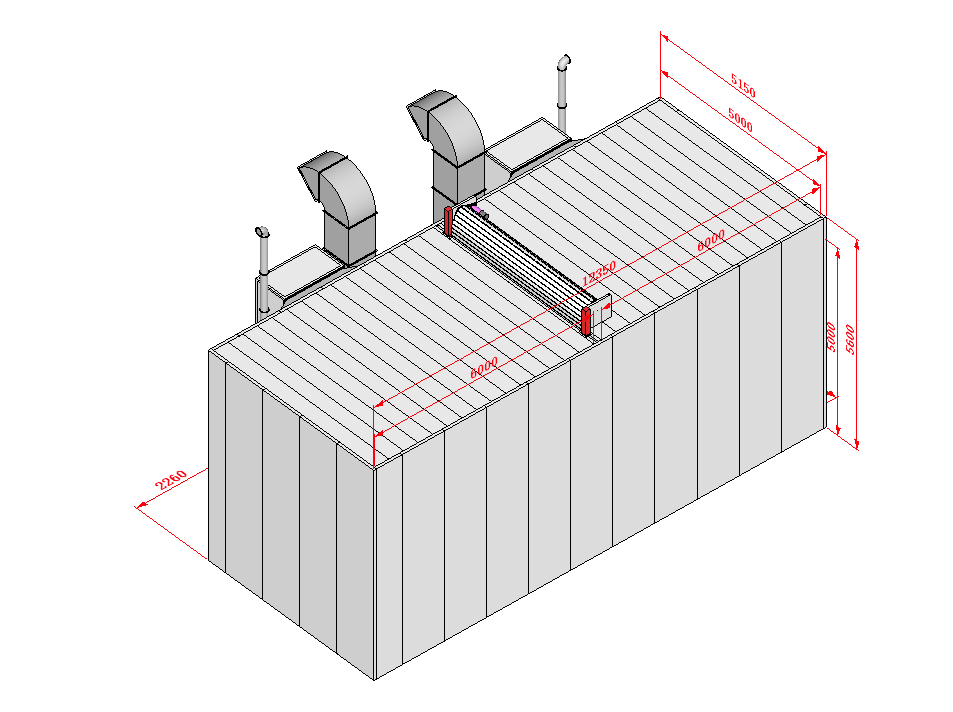 5150
5000
6000
12350
6000
5000
5600
2260