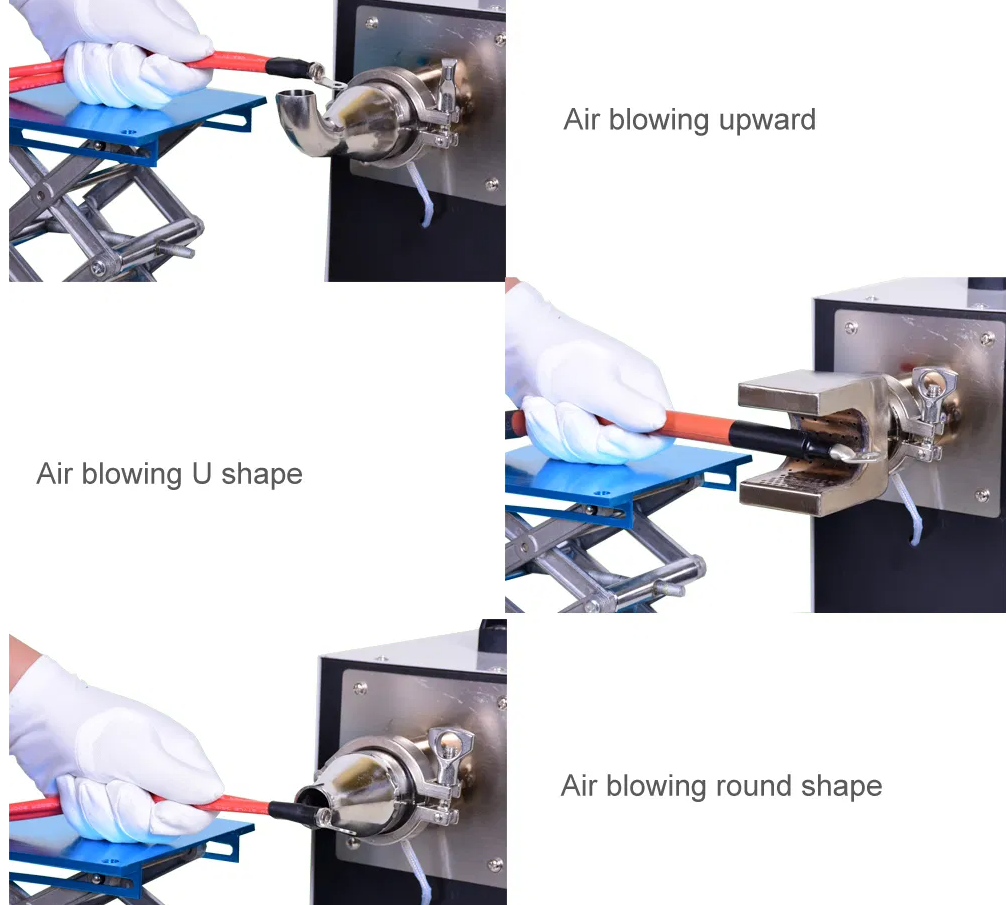 Air blowing upward

Air blowing U shape

Air blowing round shape