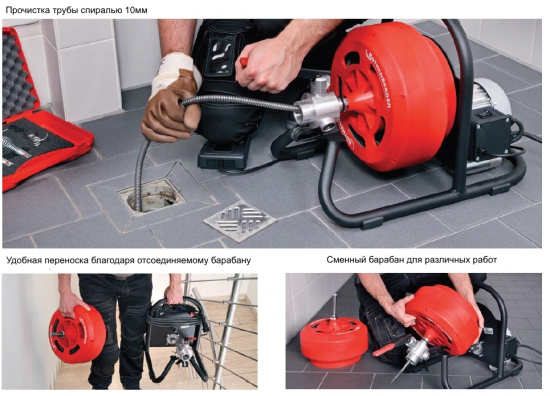 Прочистка трубы спиралью 10мм

ROTHENBERGER

Удобная переноска благодаря отсоединяемому барабану

Сменный барабан для различных работ