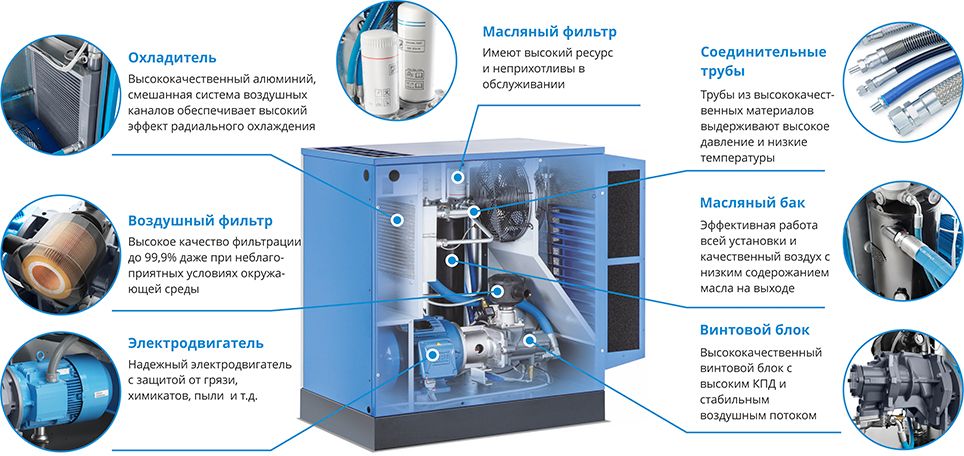 Охладитель
Высококачественный алюминий, смешанная система воздушных каналов обеспечивает высокий эффект радиального охлаждения

Воздушный фильтр
Высокое качество фильтрации до 99,9% даже при неблагоприятных условиях окружающей среды

Электродвигатель
Надежный электродвигатель с защитой от грязи, химикатов, пыли и т.д.

Масляный фильтр
Имеют высокий ресурс и неприхотливы в обслуживании

Соединительные трубы
Трубы из высококачественных материалов выдерживают высокое давление и низкие температуры

Масляный бак
Эффективная работа всей установки и качественный воздух с низким содержанием масла на выходе

Винтовой блок
Высококачественный винтовой блок с высоким КПД и стабильным воздушным потоком